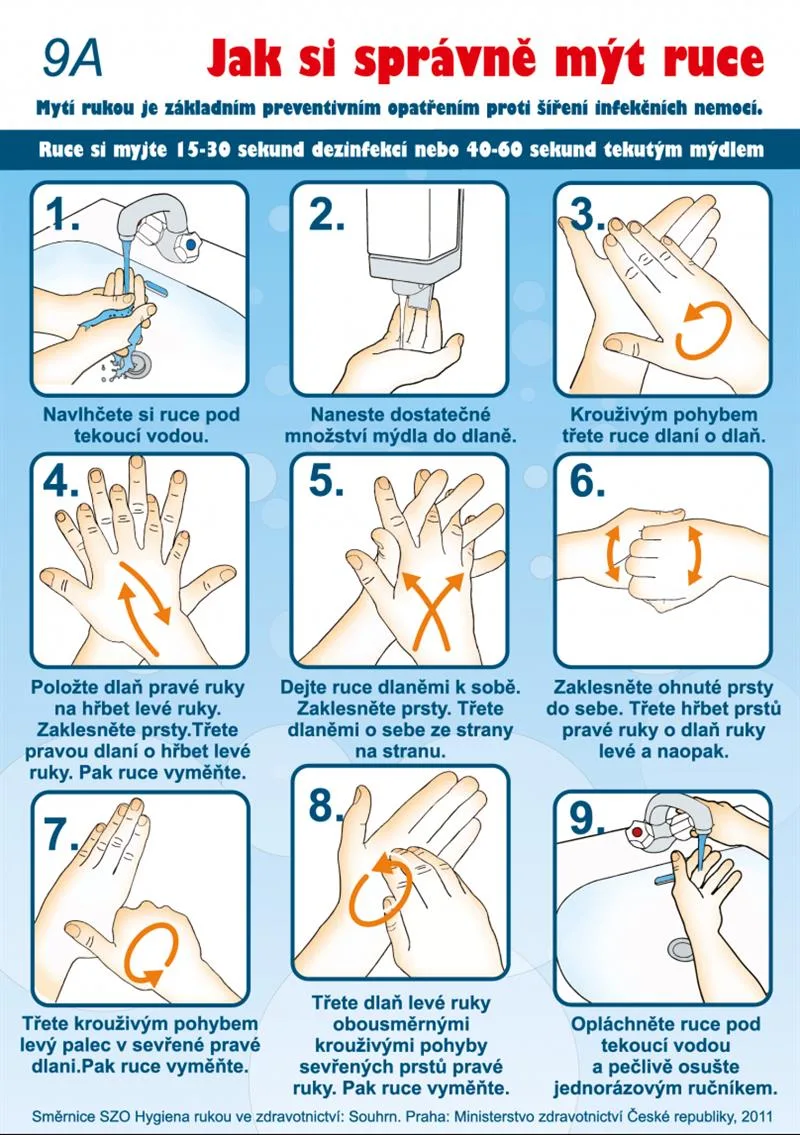 9A

Jak si správně mýt ruce

Mytí rukou je základním preventivním opatřením proti šíření infekčních nemocí.

Ruce si myjte 15-30 sekund dezinfekcí nebo 40-60 sekund tekutým mýdlem

1.
Navlhčete si ruce pod tekoucí vodou.

2.
Naneste dostatečné množství mýdla do dlaně.

3.
Krouživým pohybem třete ruce dlaní o dlaň.

4.
Položte dlaň pravé ruky na hřbet levé ruky. Zaklesněte prsty.Třete pravou dlaní o hřbet levé ruky. Pak ruce vyměňte.

5.
Dejte ruce dlaněmi k sobě. Zaklesněte prsty. Třete dlaněmi o sebe ze strany na stranu.

6.
Zaklesněte ohnuté prsty do sebe. Třete hřbet prstů pravé ruky o dlaň ruky levé a naopak.

7.
Třete krouživým pohybem levý palec v sevřené pravé dlani.Pak ruce vyměňte.

8.
Třete dlaň levé ruky obousměrnými krouživými pohyby sevřených prstů pravé ruky. Pak ruce vyměňte.

9.
Opláchněte ruce pod tekoucí vodou a pečlivě osušte jednorázovým ručníkem.

Směrnice SZO Hygiena rukou ve zdravotnictví: Souhrn. Praha: Ministerstvo zdravotnictví České republiky, 2011